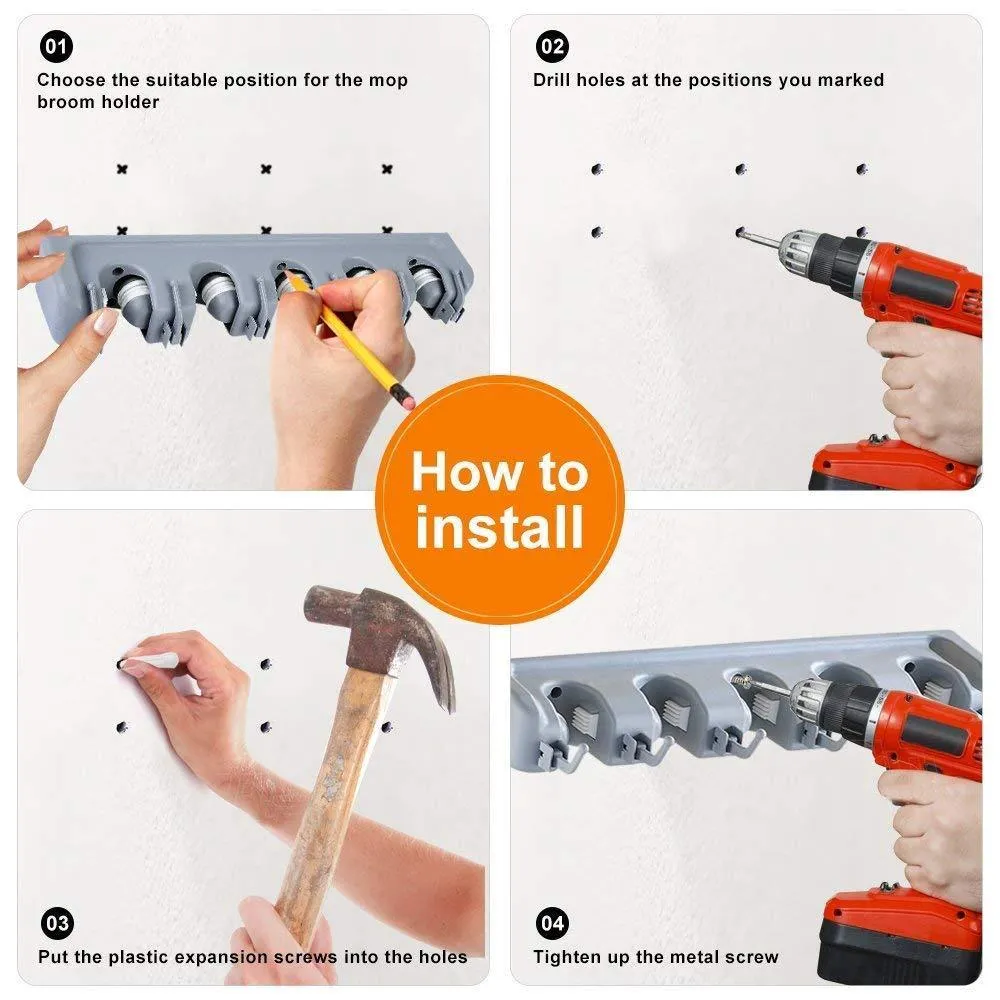 01

Choose the suitable position for the mop broom holder

02

Drill holes at the positions you marked

How to install

03

Put the plastic expansion screws into the holes

04

Tighten up the metal screw