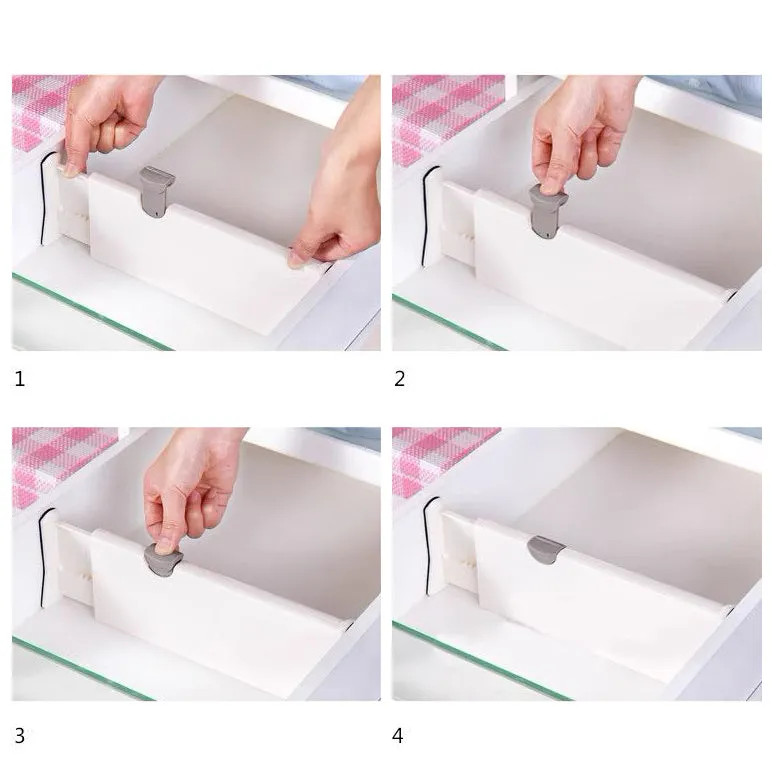 1

2

3

4