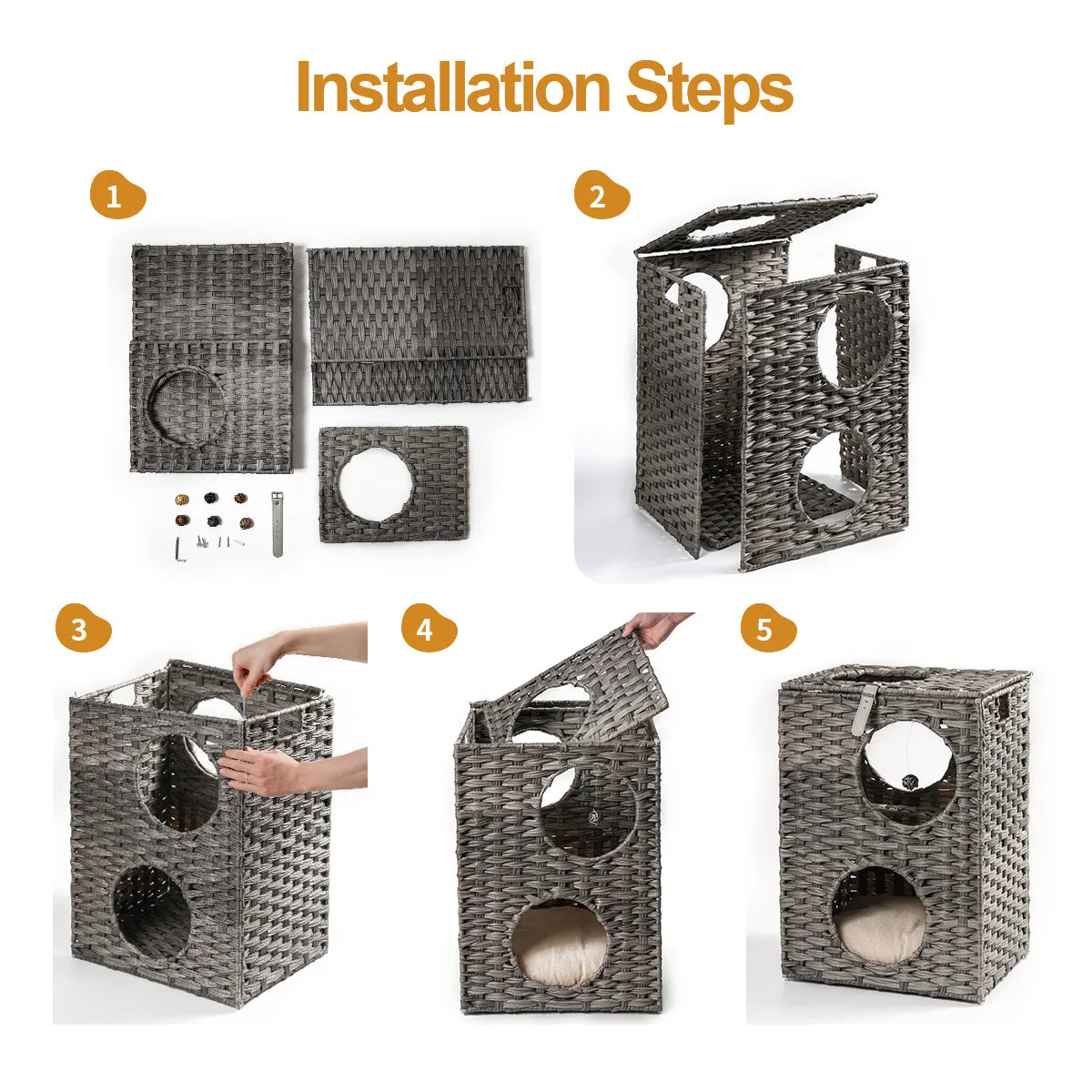 Installation Steps

1

2

3

4

5